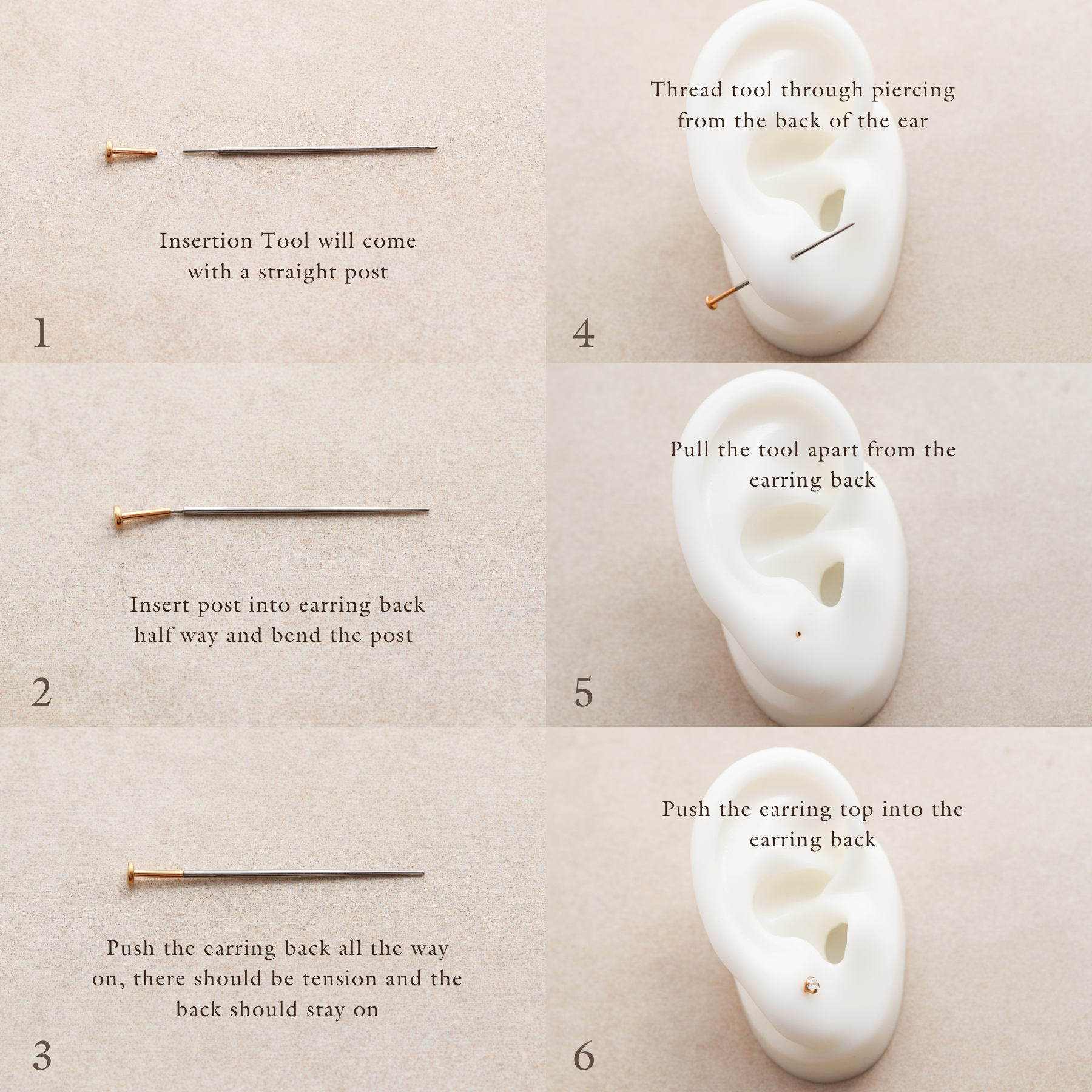 Insertion Tool will come with a straight post

1

Insert post into earring back half way and bend the post

2

Push the earring back all the way on, there should be tension and the back should stay on

3

Thread tool through piercing from the back of the ear

4

Pull the tool apart from the earring back

5

Push the earring top into the earring back

6