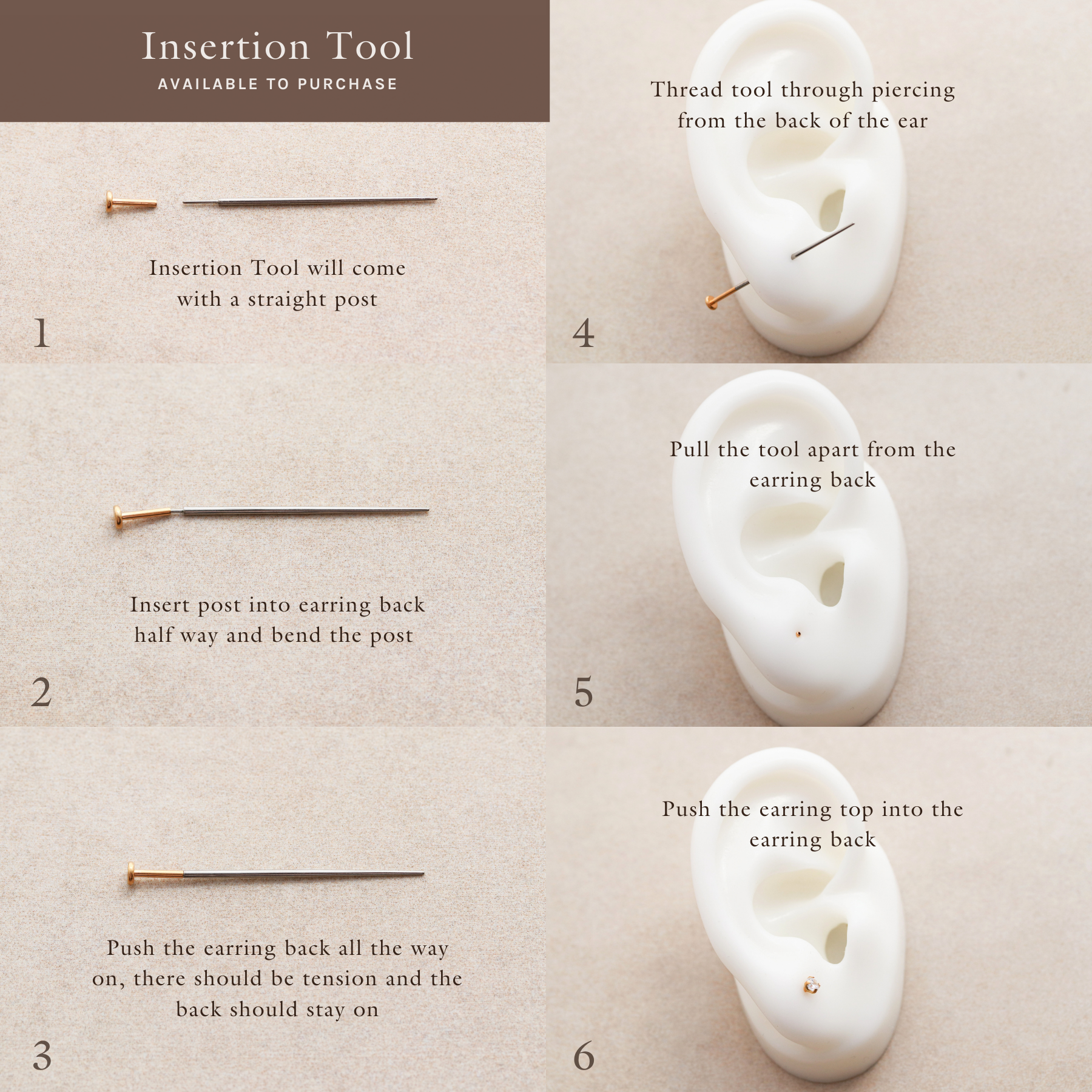 Insertion Tool
AVAILABLE TO PURCHASE

Insertion Tool will come with a straight post

1

Insert post into earring back half way and bend the post

2

Push the earring back all the way on, there should be tension and the back should stay on

3

Thread tool through piercing from the back of the ear

4

Pull the tool apart from the earring back

5

Push the earring top into the earring back

6